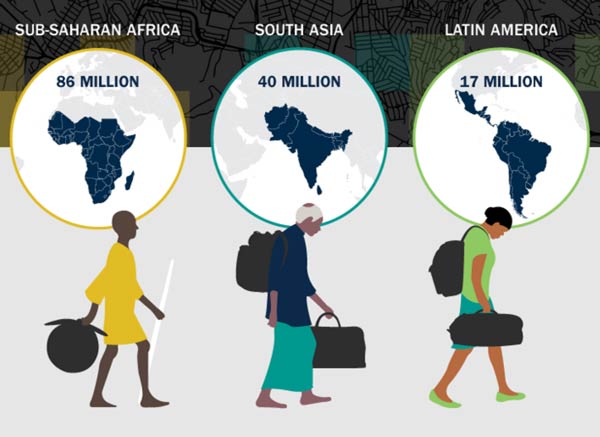 SUB-SAHARAN AFRICA

86 MILLION

SOUTH ASIA

40 MILLION

LATIN AMERICA

17 MILLION