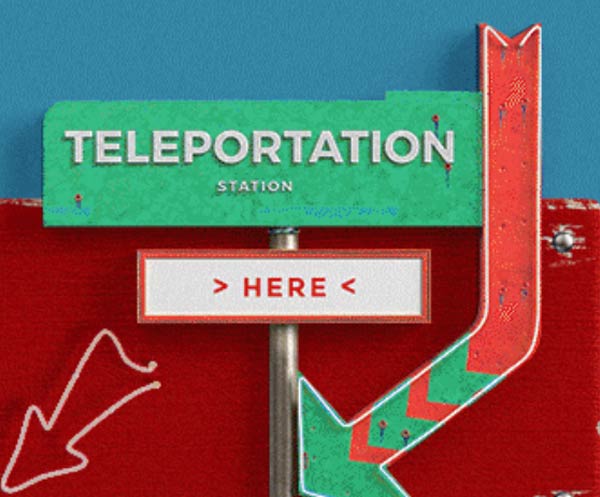 TELEPORTATION
STATION

> HERE <