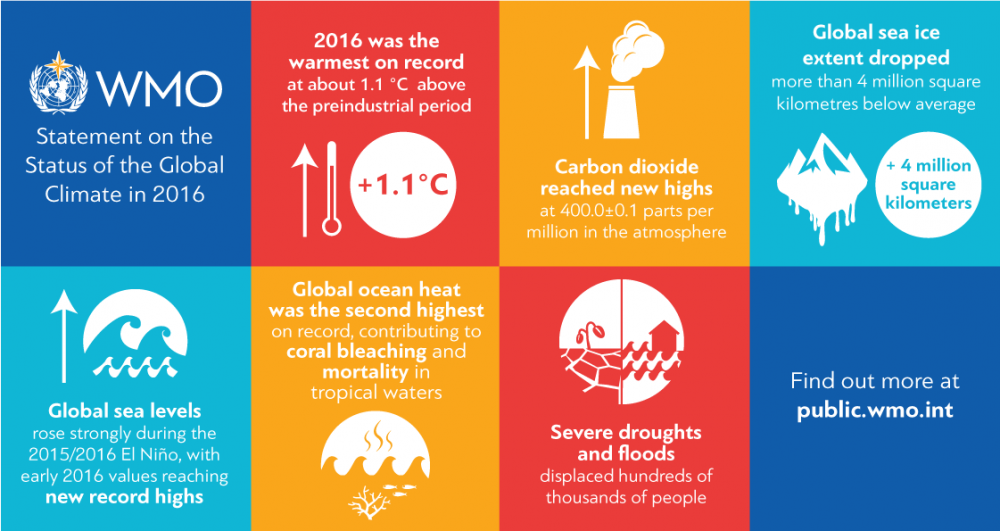 WMO

Statement on the Status of the Global Climate in 2016

2016 was the warmest on record at about 1.1 °C above the preindustrial period

+1.1°C

Carbon dioxide reached new highs at 400.0±0.1 parts per million in the atmosphere

Global sea ice extent dropped more than 4 million square kilometres below average

+ 4 million square kilometers

Global sea levels rose strongly during the 2015/2016 El Niño, with early 2016 values reaching new record highs

Global ocean heat was the second highest on record, contributing to coral bleaching and mortality in tropical waters

Severe droughts and floods displaced hundreds of thousands of people

Find out more at public.wmo.int